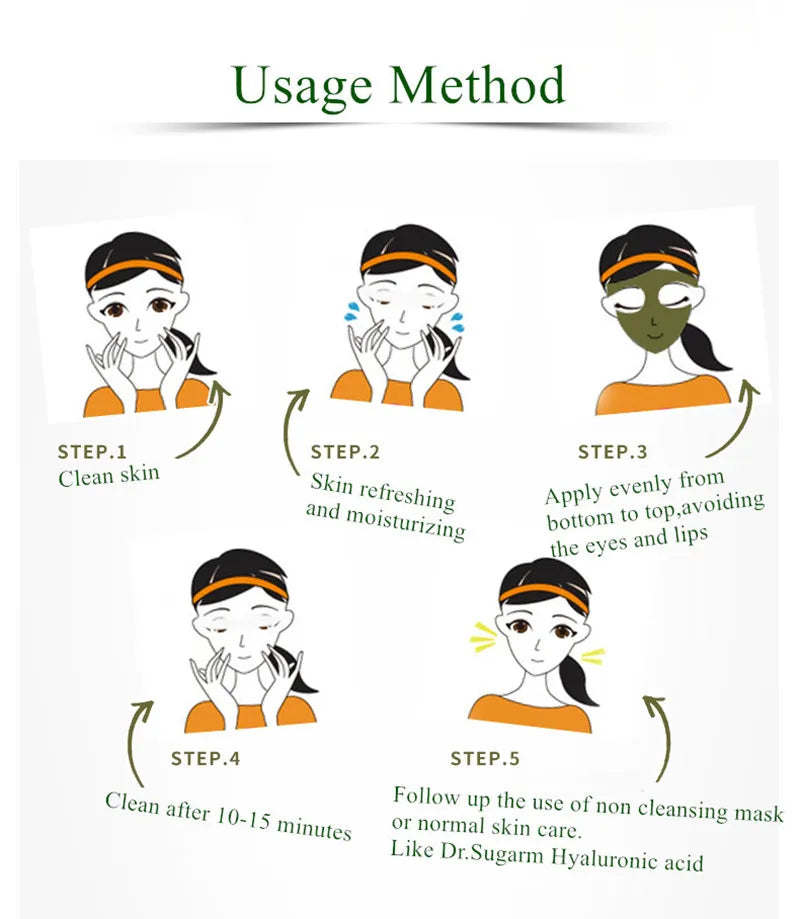 Usage Method

STEP.1
Clean skin

STEP.2
Skin refreshing and moisturizing

STEP.3
Apply evenly from bottom to top,avoiding the eyes and lips

STEP.4
Clean after 10-15 minutes

STEP.5
Follow up the use of non cleansing mask or normal skin care.
Like Dr.Sugarm Hyaluronic acid